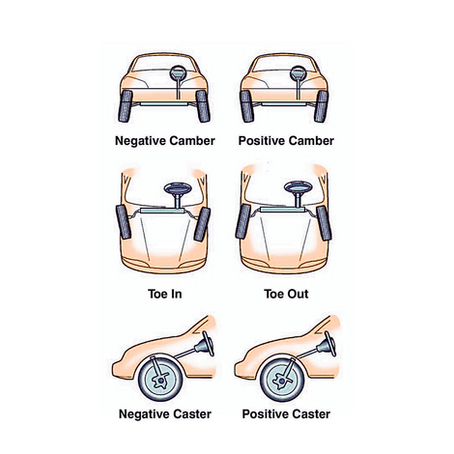 Negative Camber
Positive Camber

Toe In
Toe Out

Negative Caster
Positive Caster